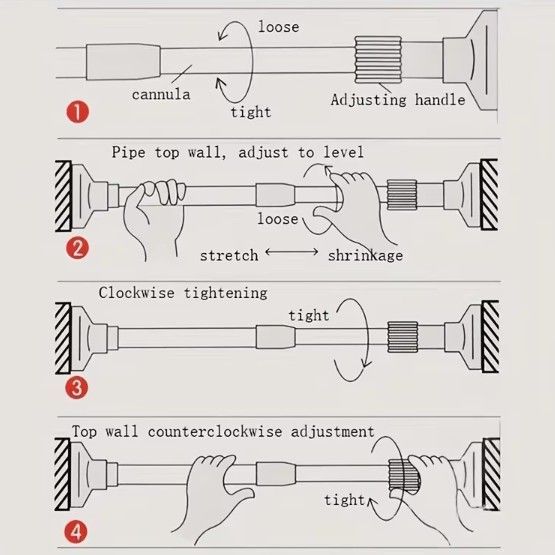 loose

cannula

tight

Adjusting handle

1

Pipe top wall, adjust to level

loose

stretch ⟷ shrinkage

2

Clockwise tightening

tight

3

Top wall counterclockwise adjustment

tight

4